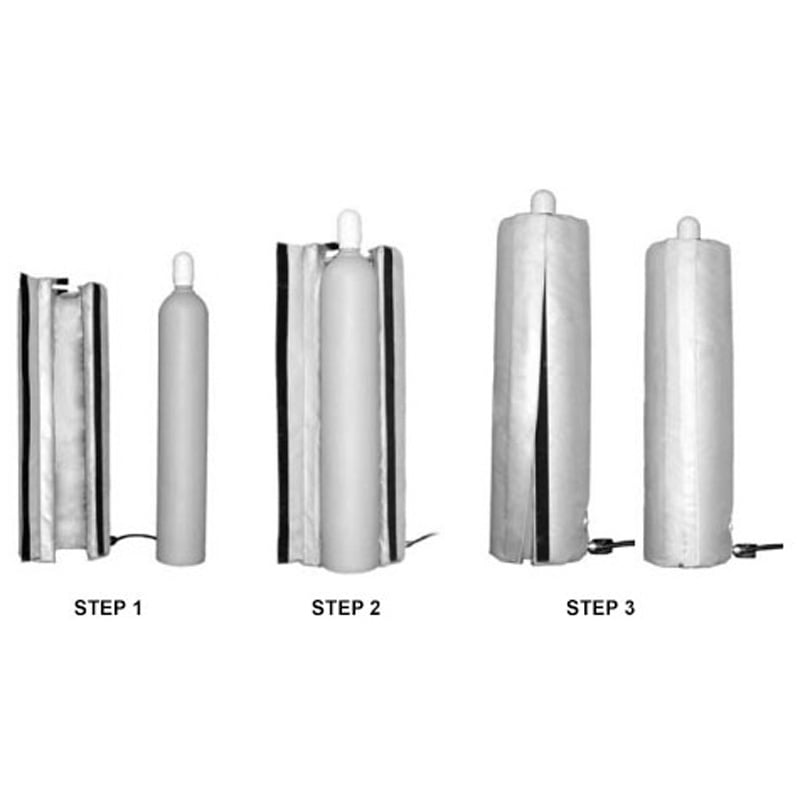 STEP 1

STEP 2

STEP 3